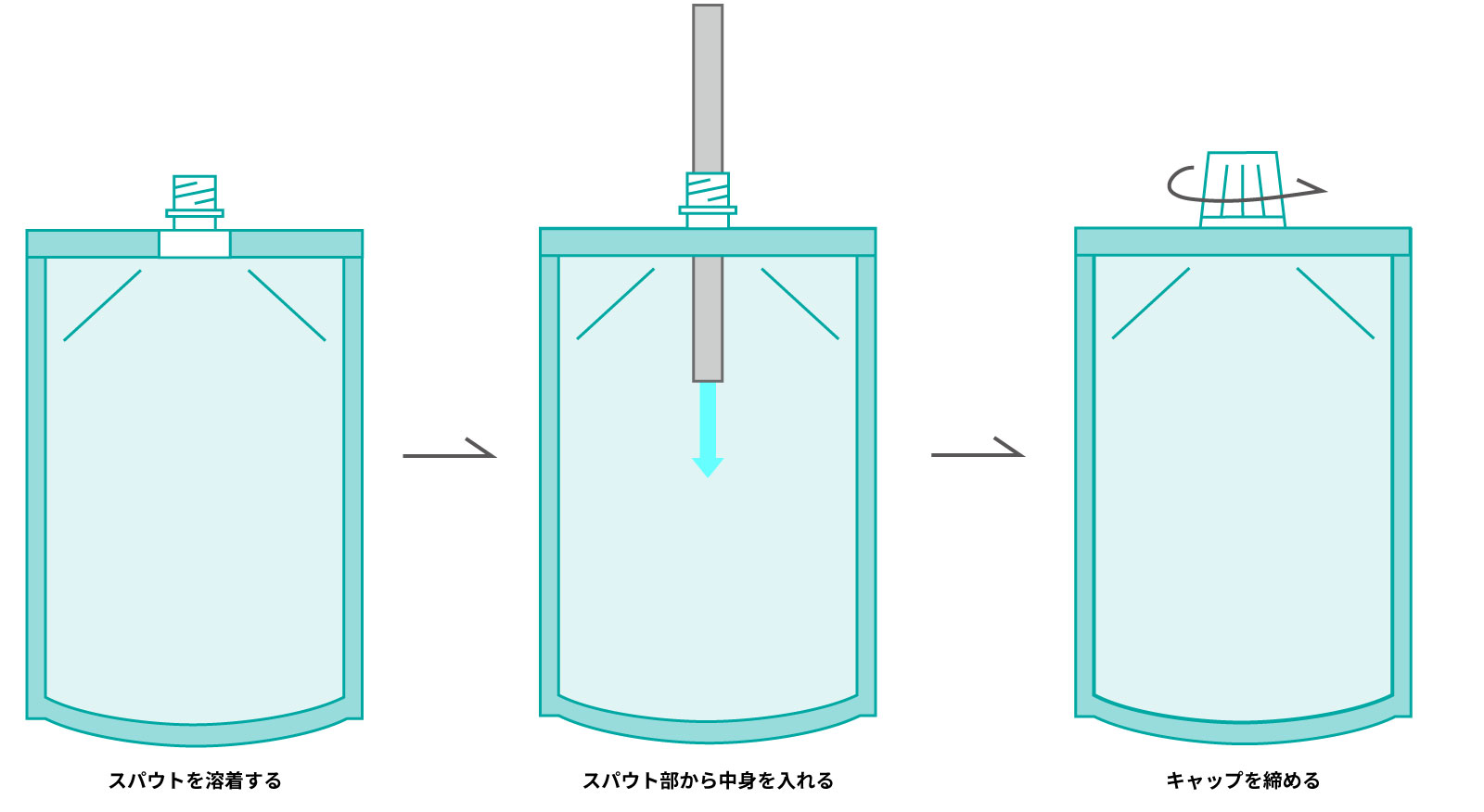 スパウトを溶着する

スパウト部から中身を入れる

キャップを締める